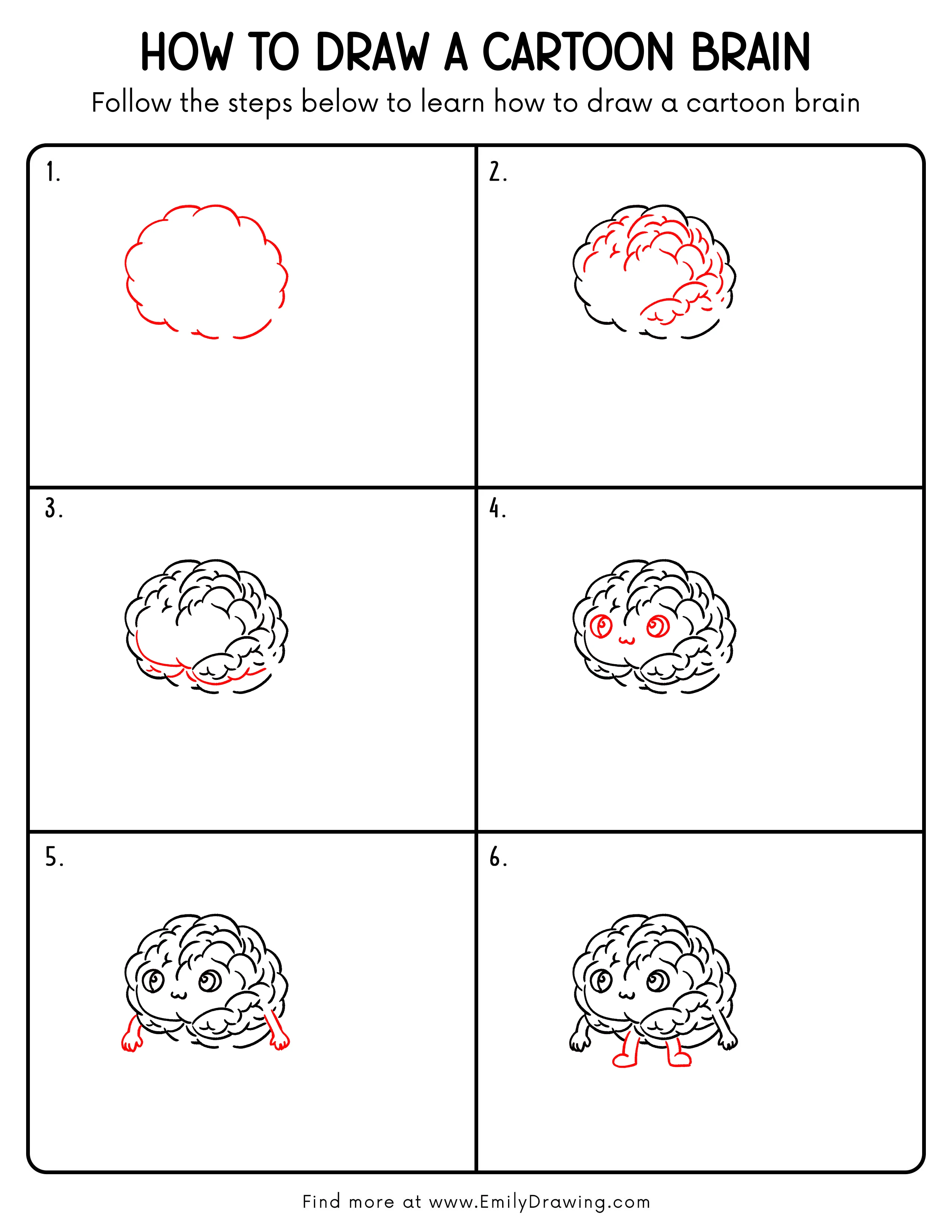 HOW TO DRAW A CARTOON BRAIN

Follow the steps below to learn how to draw a cartoon brain

1.

2.

3.

4.

5.

6.

Find more at www.EmilyDrawing.com